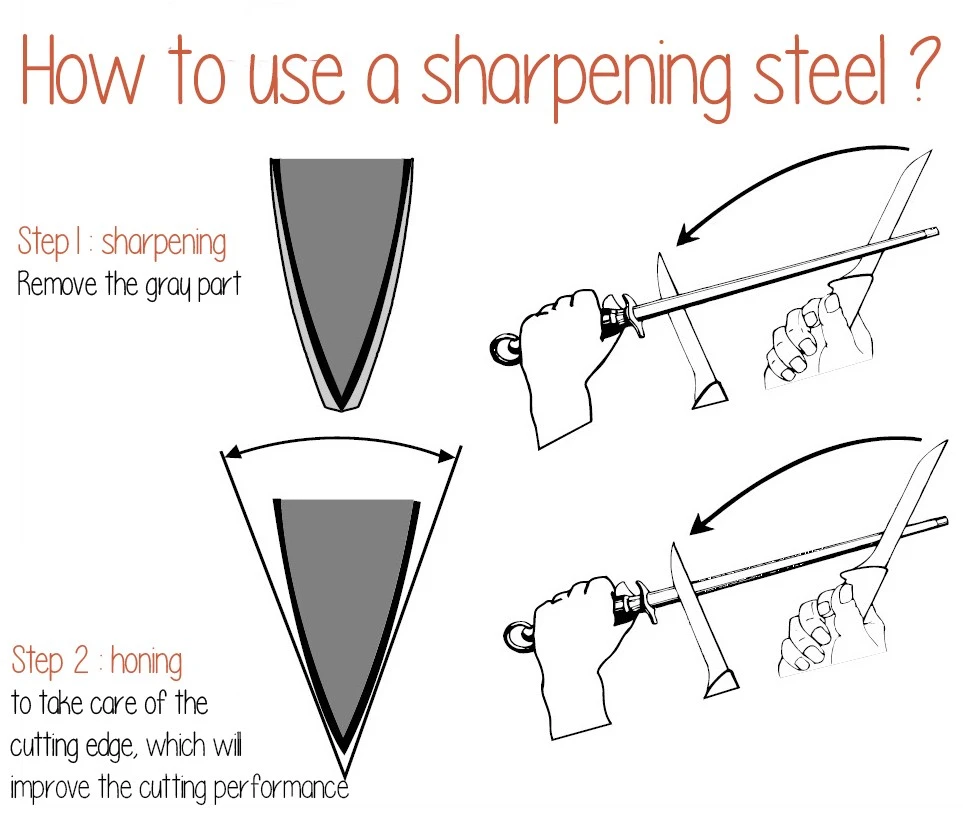 How to use a sharpening steel ?

Step 1 : sharpening
Remove the gray part

Step 2 : honing
to take care of the cutting edge, which will improve the cutting performance